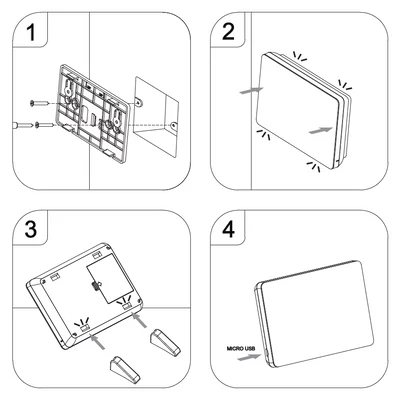 1

2

3

4

MICRO USB