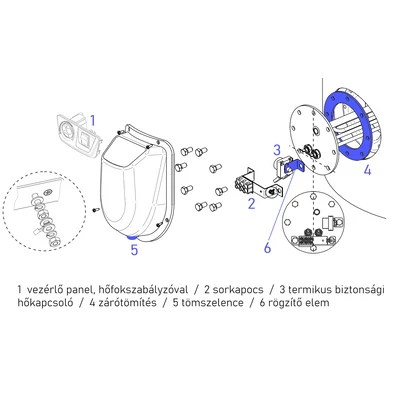 1

3

4

2

5

6

1 vezérlő panel, hőfokszabályzóval / 2 sorkapocs / 3 termikus biztonsági hőkapcsoló / 4 zárótömítés / 5 tömszelence / 6 rögzítő elem