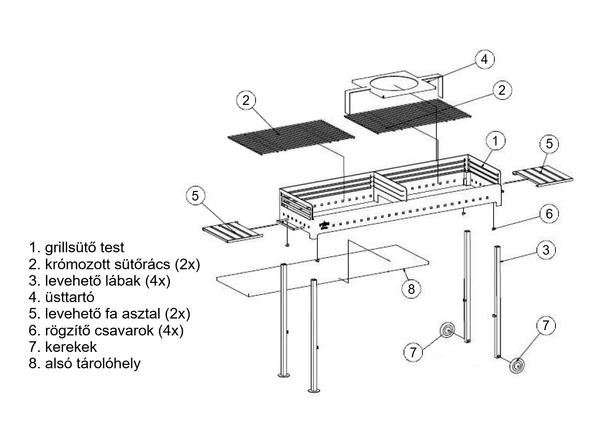 4

2

2

1

5

5

6

3

8

7

7

1. grillsütő test
2. krómozott sütőrács (2x)
3. levehető lábak (4x)
4. üsttartó
5. levehető fa asztal (2x)
6. rögzítő csavarok (4x)
7. kerekek
8. alsó tárolóhely